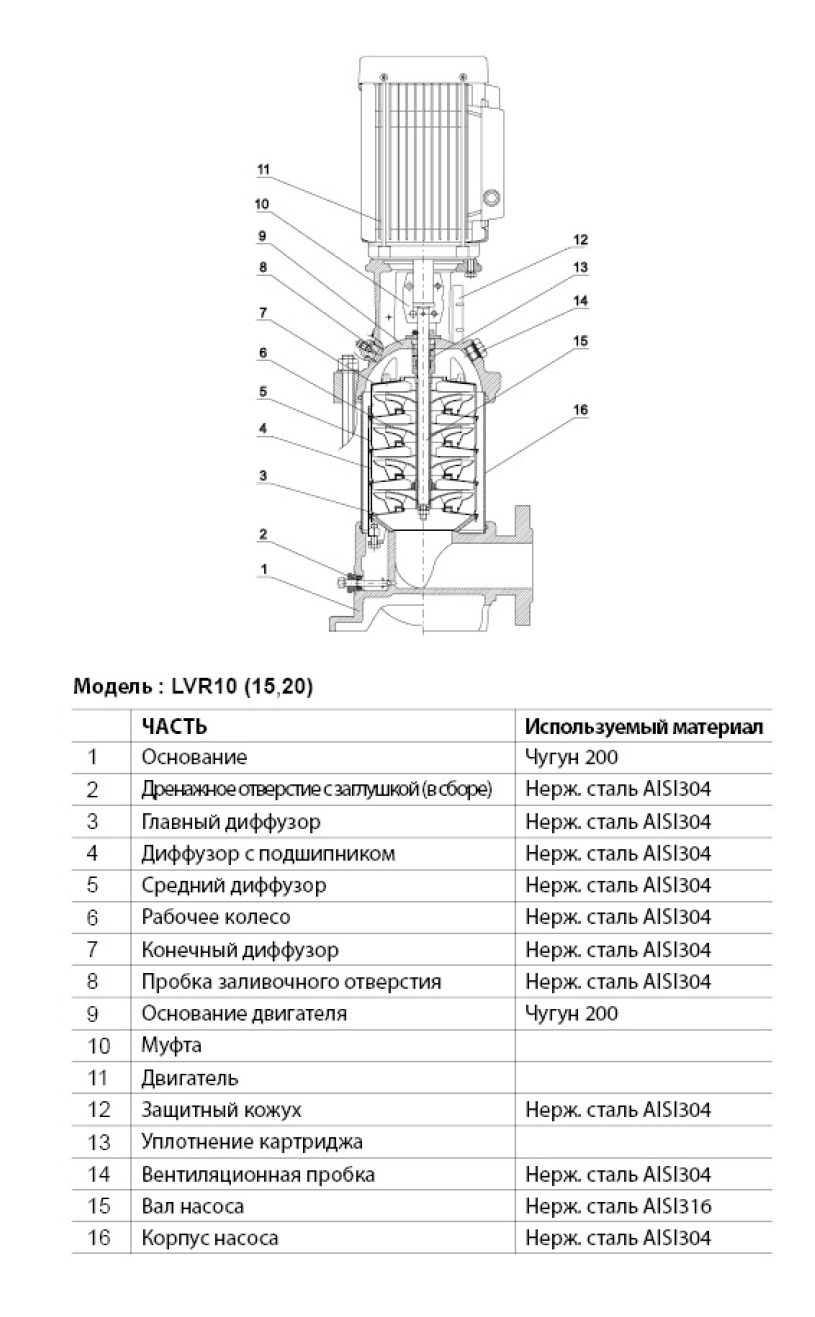 11
10
9
8
7
6
5
4
3
2
1
12
13
14
15
16

Модель : LVR10 (15,20)

| | ЧАСТЬ | Используемый материал |
|---|---|---|
| 1 | Основание | Чугун 200 |
| 2 | Дренажное отверстие с заглушкой (в сборе) | Нерж. сталь AISI304 |
| 3 | Главный диффузор | Нерж. сталь AISI304 |
| 4 | Диффузор с подшипником | Нерж. сталь AISI304 |
| 5 | Средний диффузор | Нерж. сталь AISI304 |
| 6 | Рабочее колесо | Нерж. сталь AISI304 |
| 7 | Конечный диффузор | Нерж. сталь AISI304 |
| 8 | Пробка заливочного отверстия | Нерж. сталь AISI304 |
| 9 | Основание двигателя | Чугун 200 |
| 10 | Муфта | |
| 11 | Двигатель | |
| 12 | Защитный кожух | Нерж. сталь AISI304 |
| 13 | Уплотнение картриджа | |
| 14 | Вентиляционная пробка | Нерж. сталь AISI304 |
| 15 | Вал насоса | Нерж. сталь AISI316 |
| 16 | Корпус насоса | Нерж. сталь AISI304 |